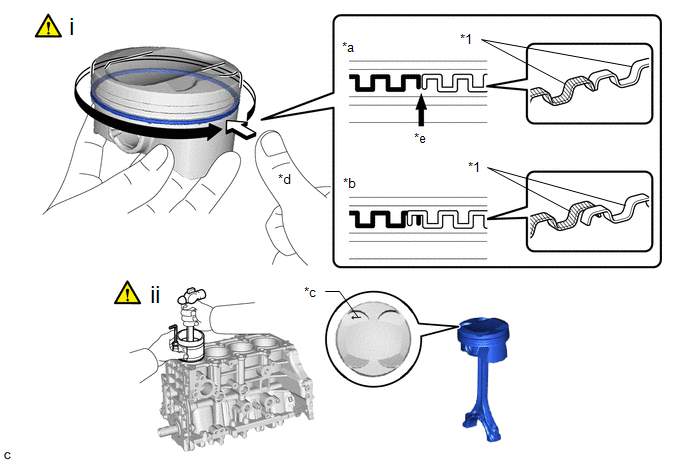 i

*a

*1

*e

*d

*b

*1

ii

*c

c