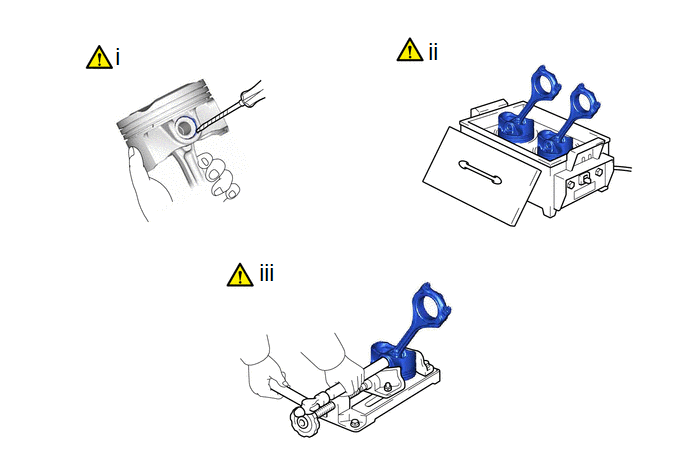 i

ii

iii