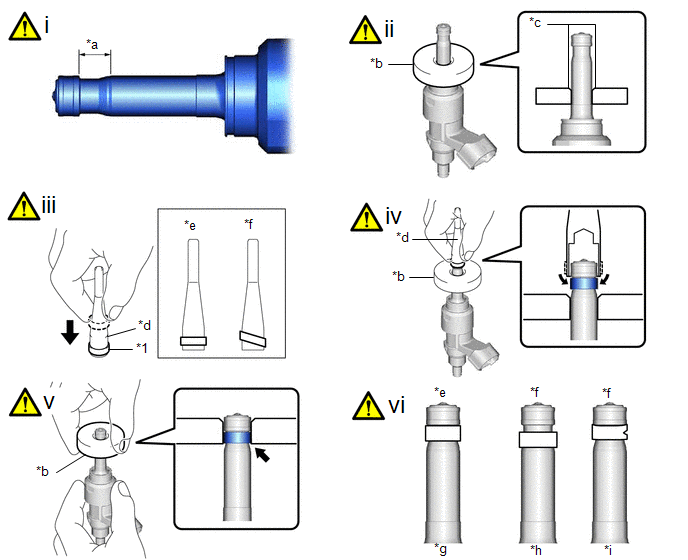 i
*a

ii
*b
*c

iii
*e
*f
*d
*1

iv
*d
*b

v
*b

vi
*e
*f
*f
*g
*h
*i