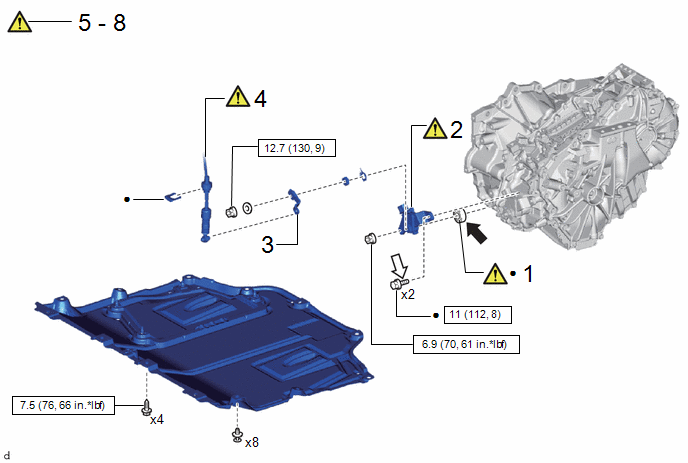 5 - 8

4

12.7 (130, 9)

2

3

1

x2

11 (112, 8)

6.9 (70, 61 in.*lbf)

7.5 (76, 66 in.*lbf)

x4

x8

d