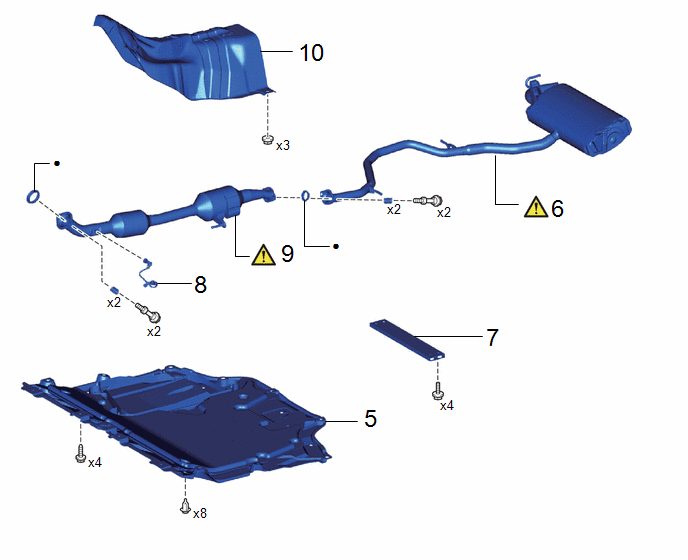 10

x3

6

x2

x2

9

8

x2

x2

7

x4

5

x4

x8