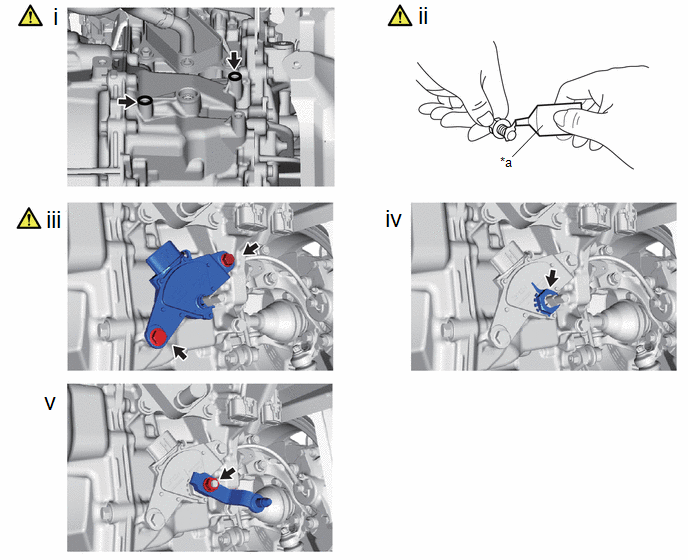 i

ii

*a

iii

iv

v