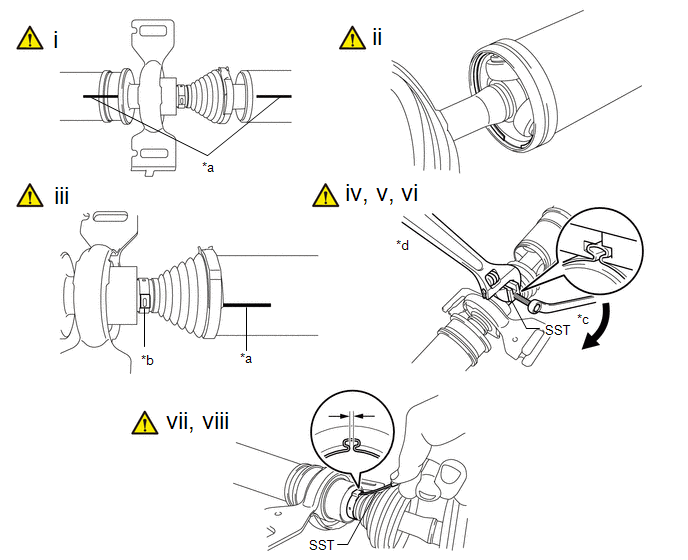 i

*a

ii

iii

*b

*a

iv, v, vi

*d

SST

*c

vii, viii

SST