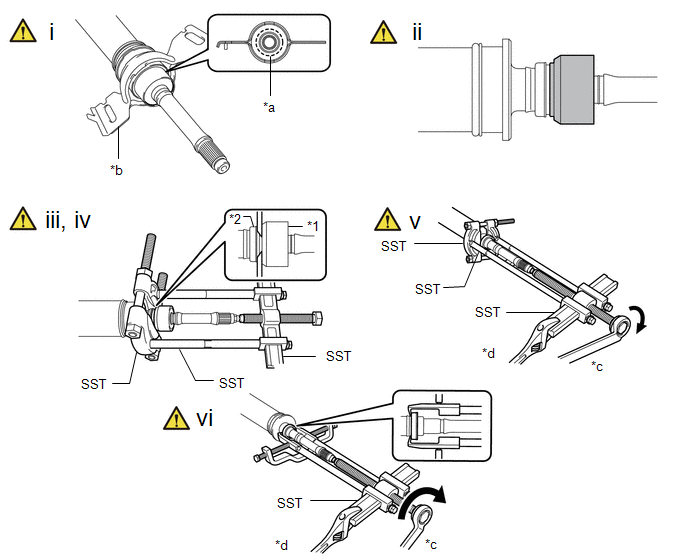 i

*a

*b

ii

iii, iv

*2

*1

SST

SST

SST

v

SST

SST

SST

*d

*c

vi

SST

*d

*c