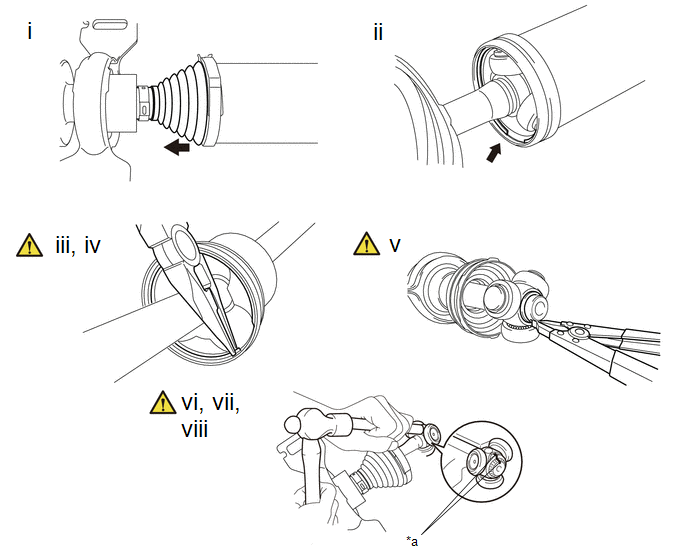 i

ii

iii, iv

v

vi, vii, viii

*a