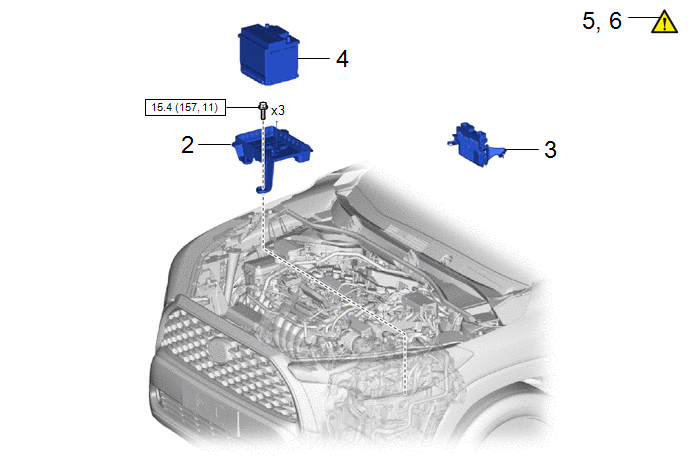 5, 6

4

15.4 (157, 11)

x3

2

3