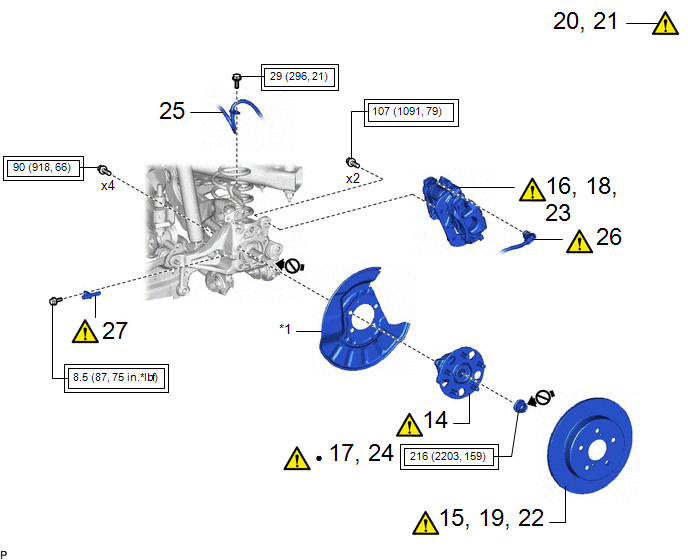 20, 21

29 (296, 21)

25

107 (1091, 79)

90 (918, 66)

x4

x2

16, 18, 23

26

27

*1

8.5 (87, 75 in.*lbf)

14

17, 24

216 (2203, 159)

15, 19, 22

P