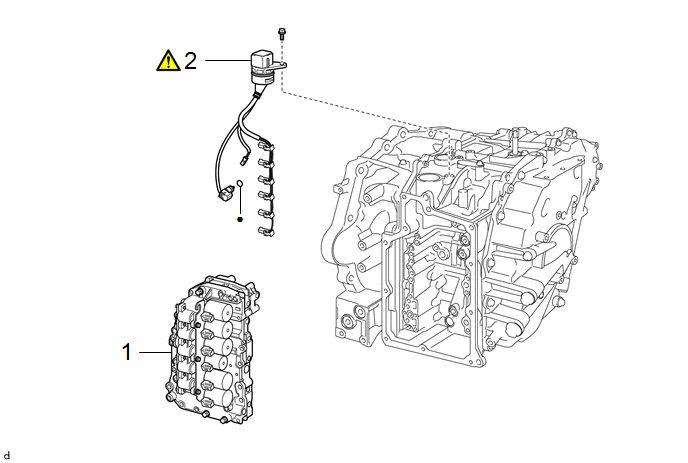 2

1

d