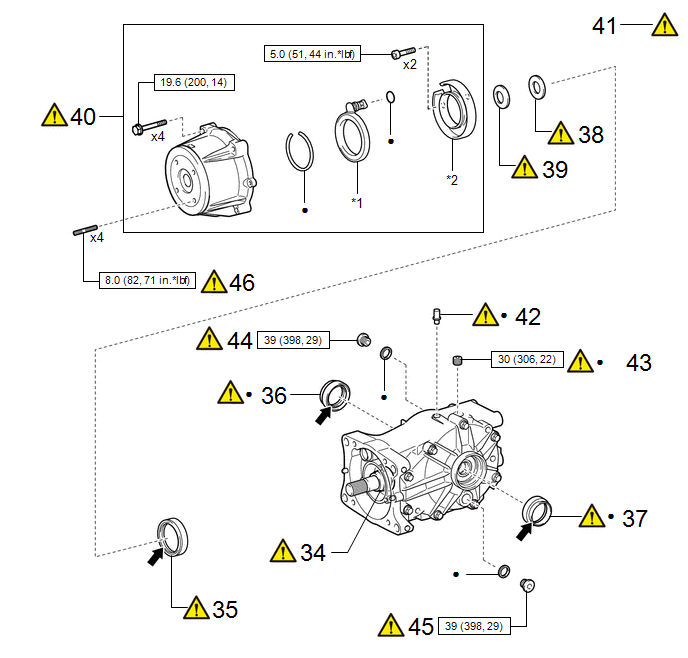 41
5.0 (51, 44 in.*lbf)
x2
19.6 (200, 14)
40
x4
38
39
*2
*1
x4
8.0 (82, 71 in.*lbf)
46
42
44
39 (398, 29)
30 (306, 22)
43
36
37
34
35
45
39 (398, 29)