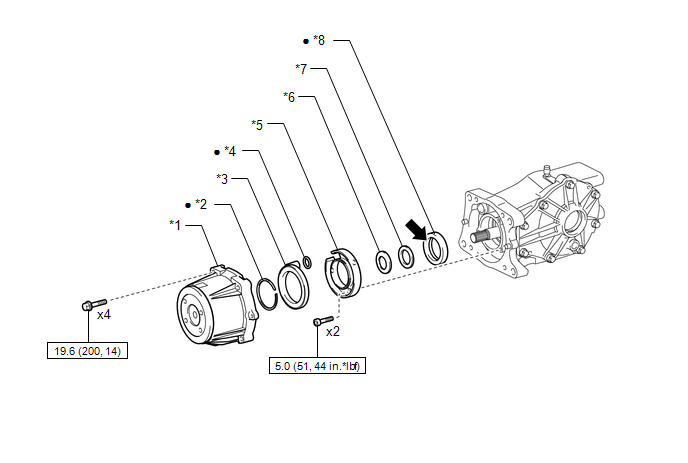 ● *8

*7

*6

*5

● *4

*3

● *2

*1

x4

19.6 (200, 14)

x2

5.0 (51, 44 in.*lbf)