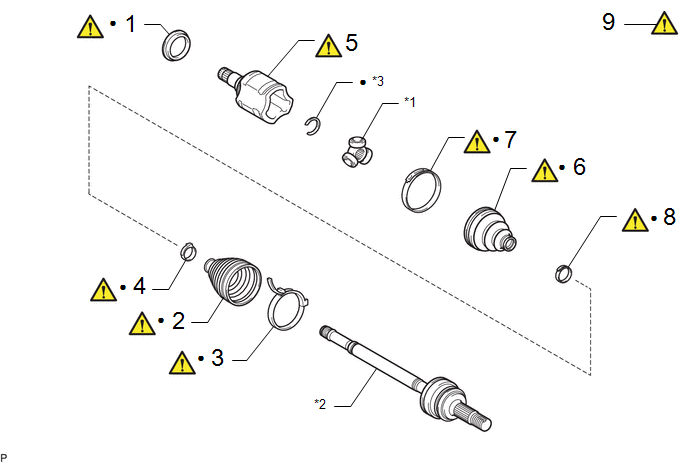 • 1

9

5

• *3

*1

• 7

• 6

• 8

• 4

• 2

• 3

*2

P