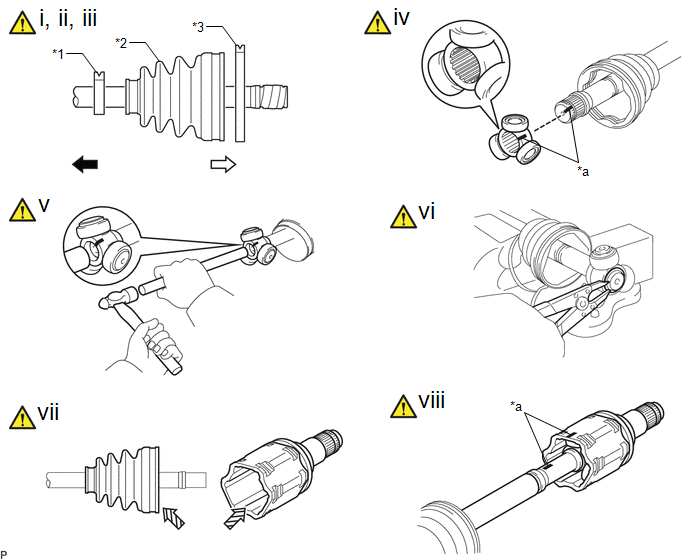 i, ii, iii

*1

*2

*3

iv

*a

v

vi

vii

viii

*a

P