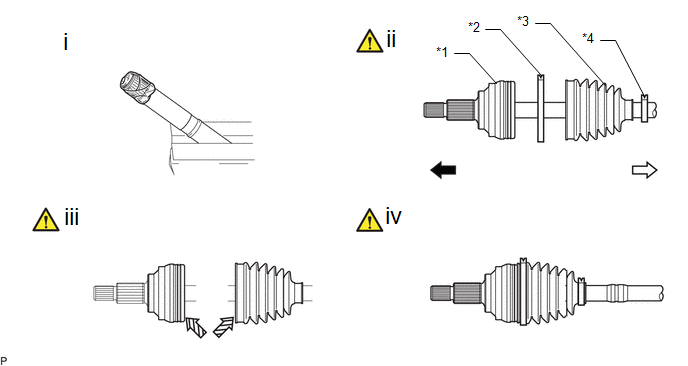 i

ii

*1

*2

*3

*4

iii

iv

P