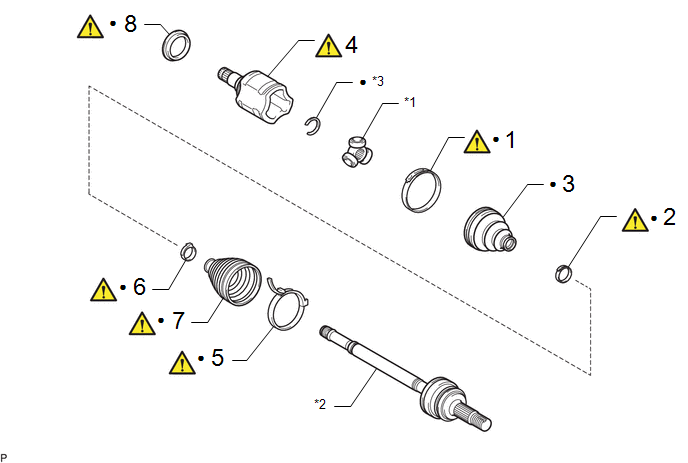 • 8
4
• *3
*1
• 1
• 3
• 2
• 6
• 7
• 5
*2
P