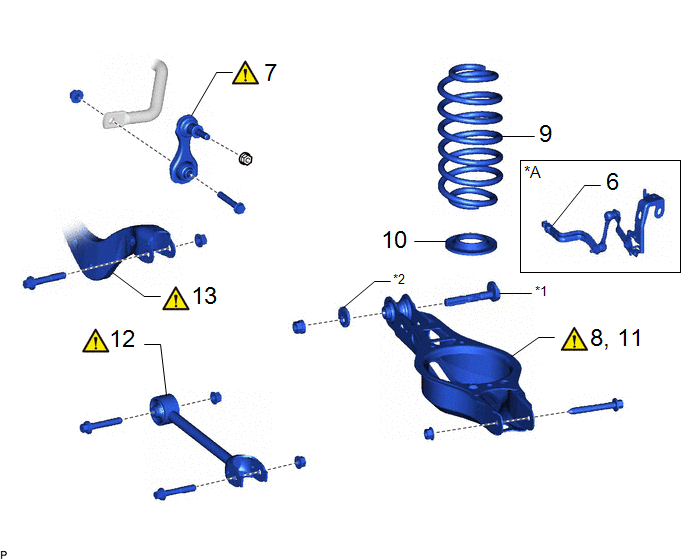 7

9

*A

6

10

13

*2

*1

12

8, 11

P