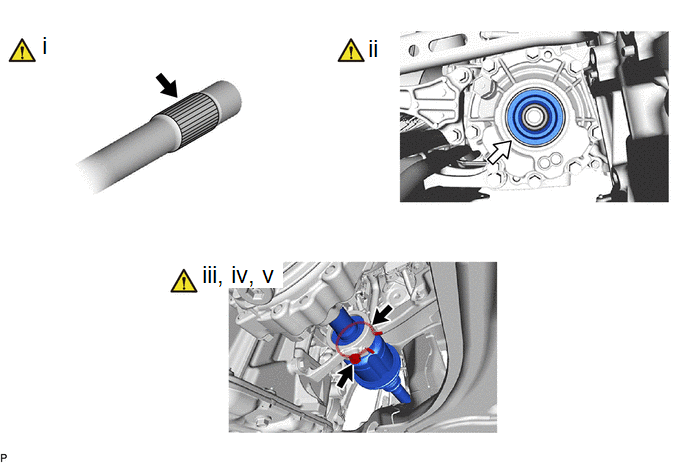 i

ii

iii, iv, v

P