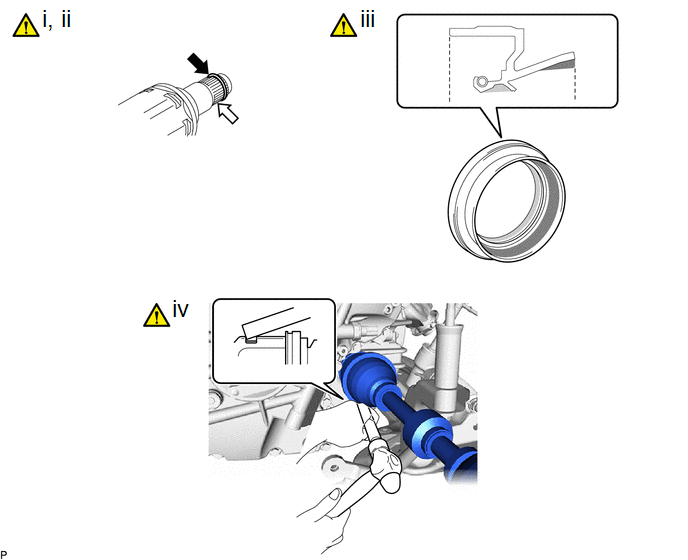 i, ii

iii

iv

P