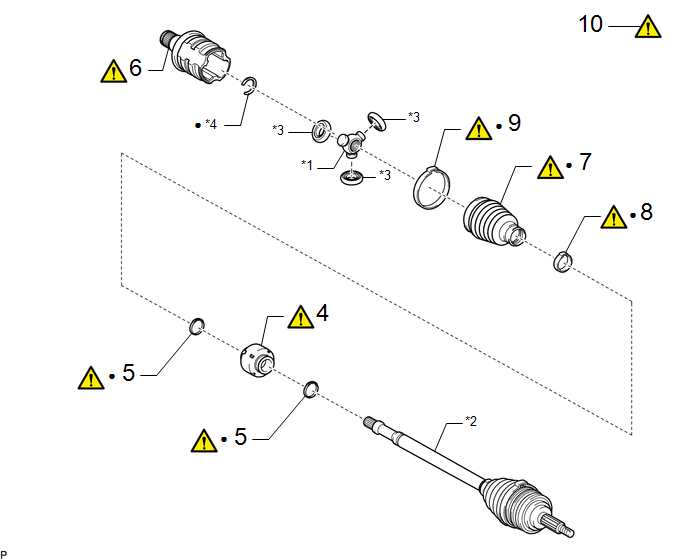 10

6

• *4

*3

*3

*1

*3

• 9

• 7

• 8

4

• 5

• 5

*2

P