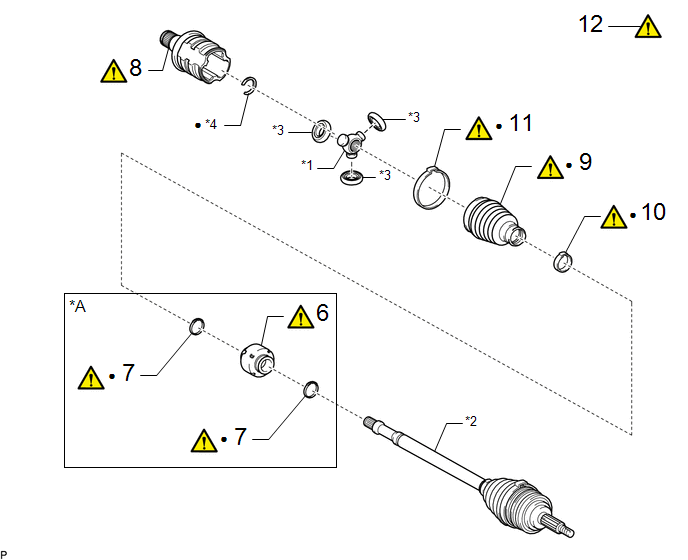 12

8

• *4

*3

*3

*1

*3

• 11

• 9

• 10

*A

6

• 7

• 7

*2

P