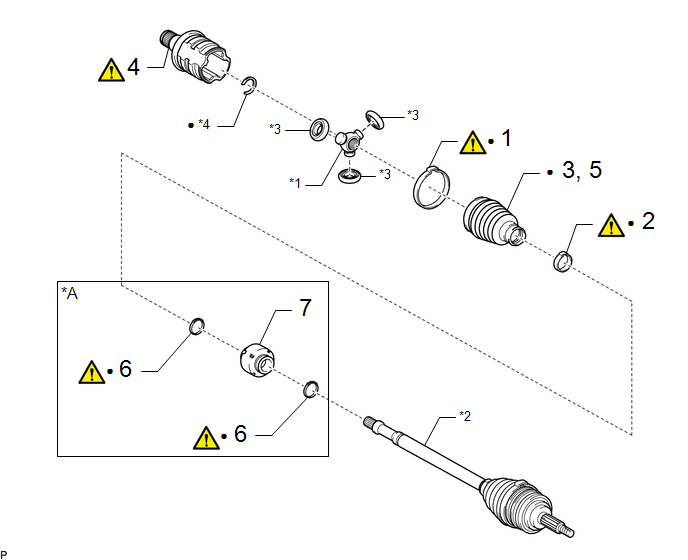 4

• *4

*3

*3

*1

*3

• 1

• 3, 5

• 2

*A

7

• 6

• 6

*2

P