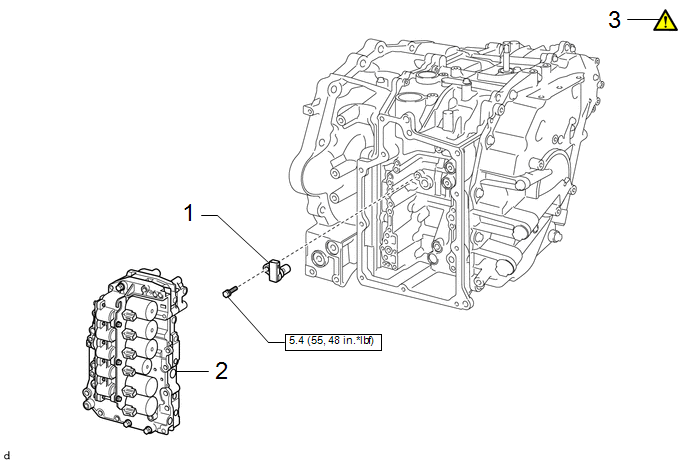 3

1

5.4 (55, 48 in.*lbf)

2

d