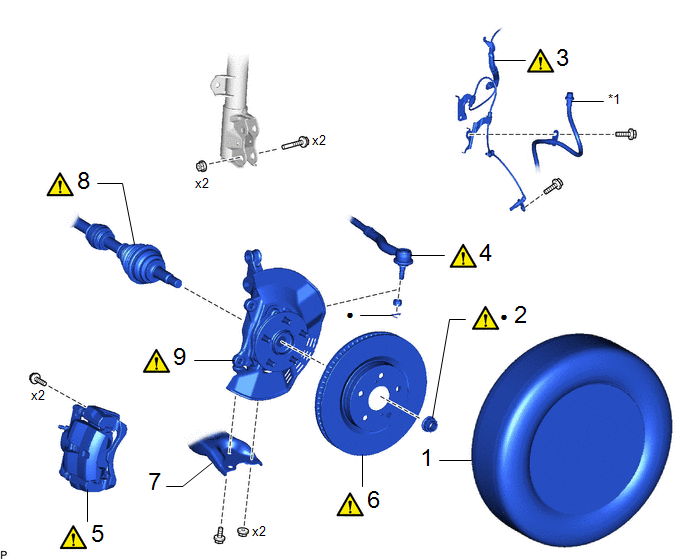 3

*1

x2

x2

8

4

• 2

9

x2

1

7

6

5

x2

P