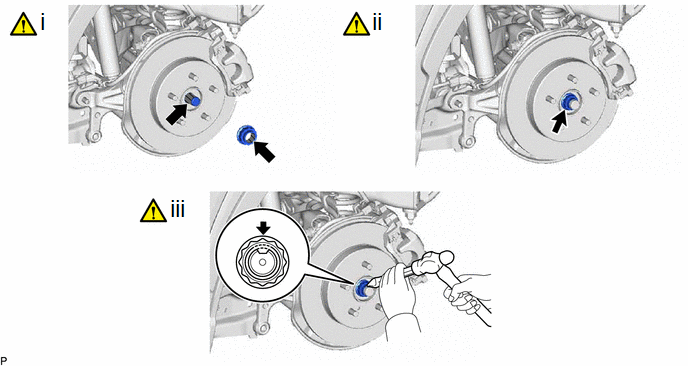 i

ii

iii

P