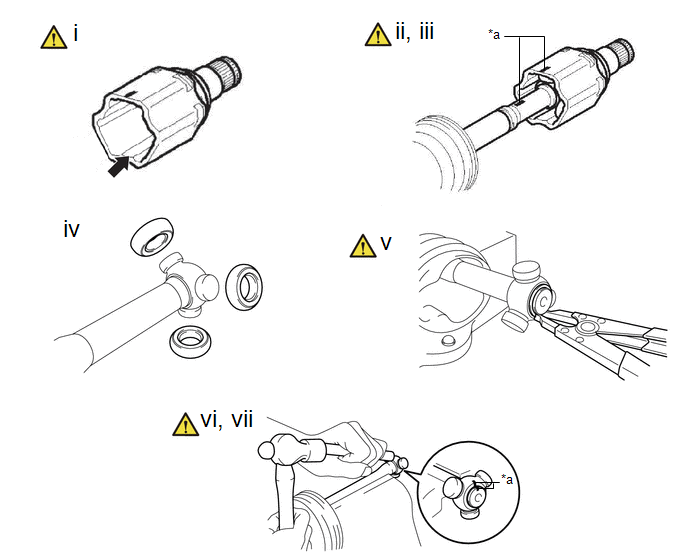 i

ii, iii

*a

iv

v

vi, vii

*a