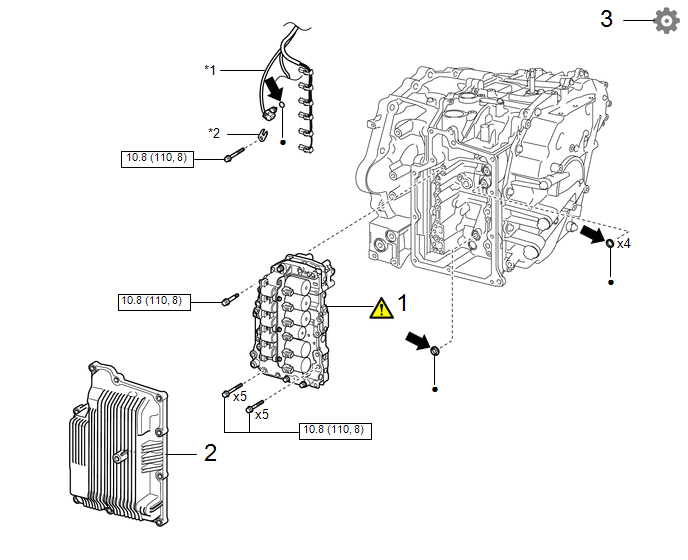 3

*1

*2

10.8 (110, 8)

x4

10.8 (110, 8)

1

x5

x5

10.8 (110, 8)

2