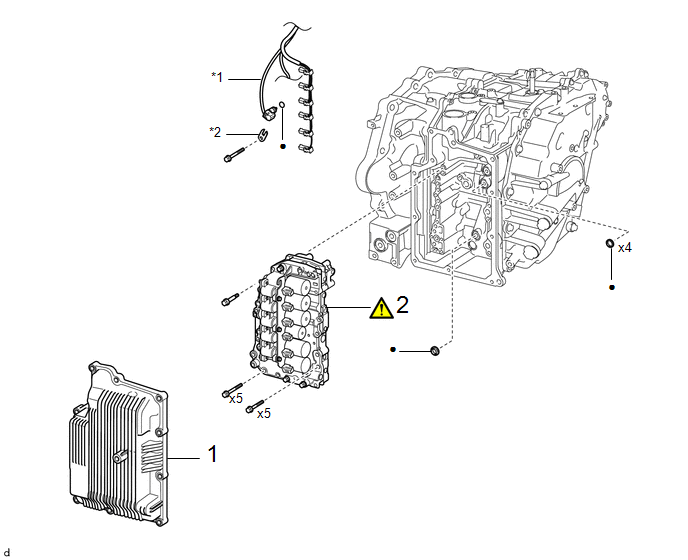 *1

*2

x4

2

x5

x5

1

d