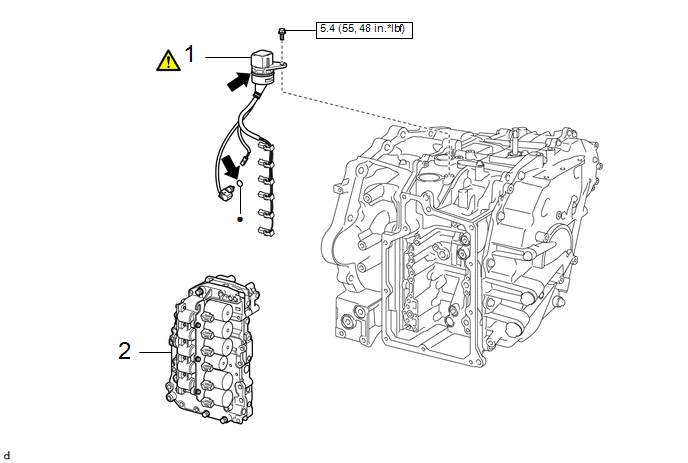 5.4 (55, 48 in.*lbf)

1

2

d