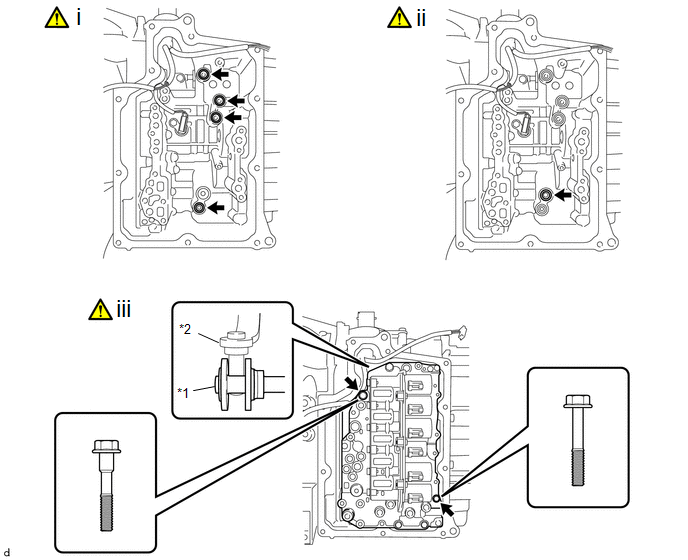 i

ii

iii

*2

*1

d