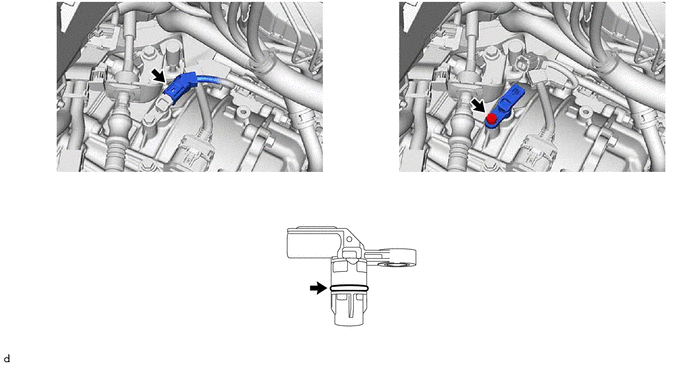 d