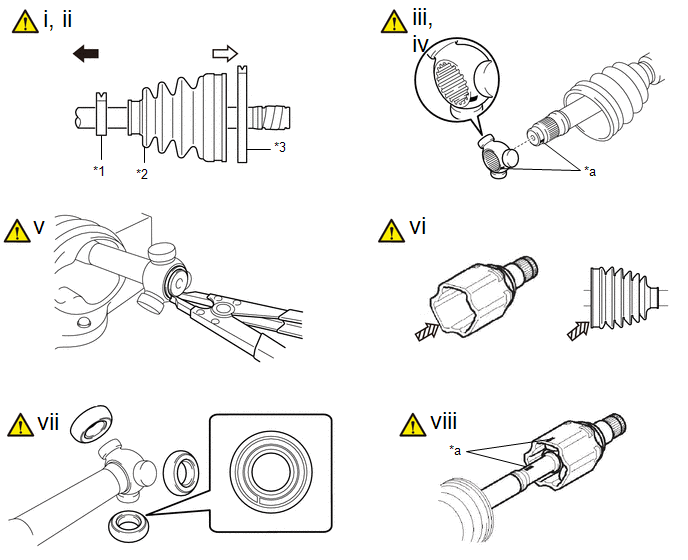 i, ii

*1
*2
*3

iii, iv

*a

v

vi

vii

viii

*a