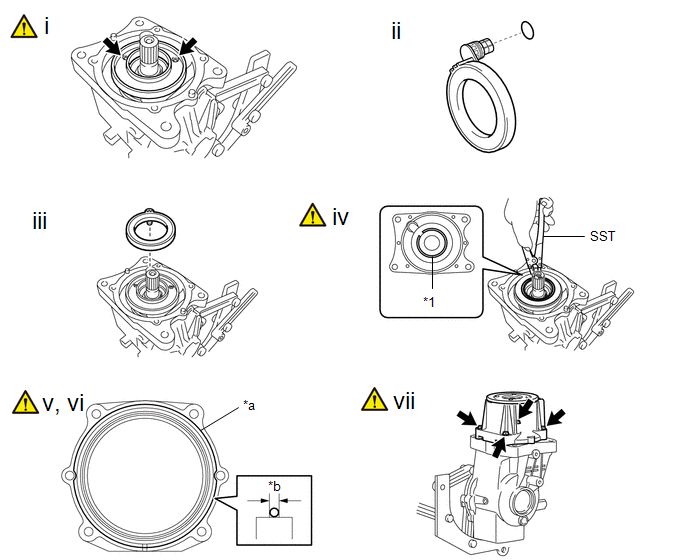 i

ii

iii

iv

SST

*1

v, vi

*a

*b

vii