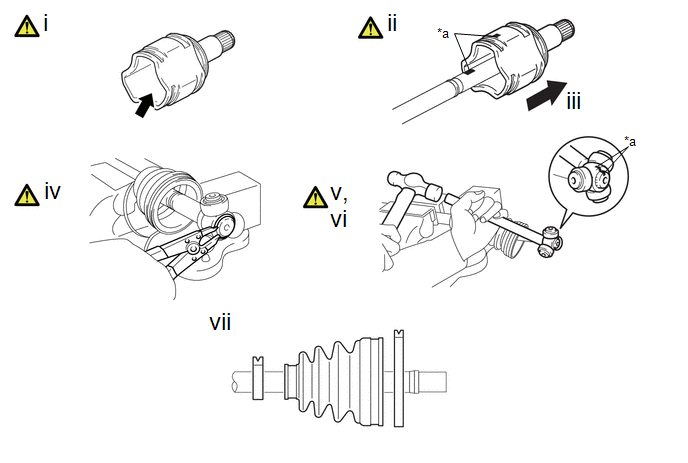 i

ii

*a

iii

iv

v,
vi

*a

vii