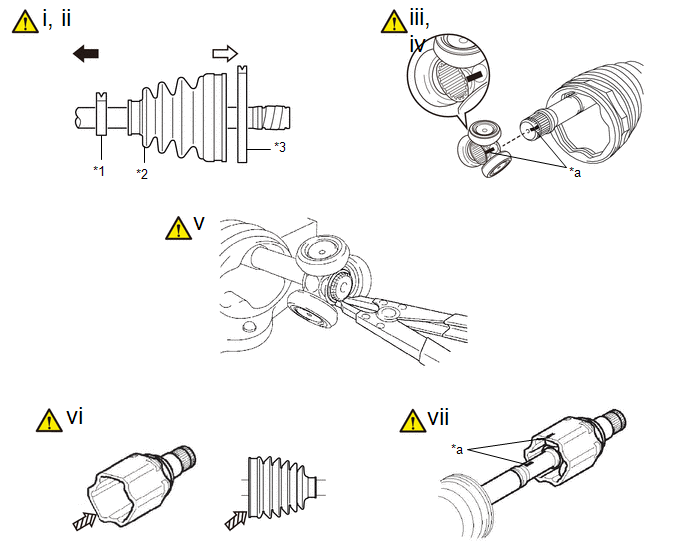 i, ii

*1
*2
*3

iii, iv

*a

v

vi

vii

*a