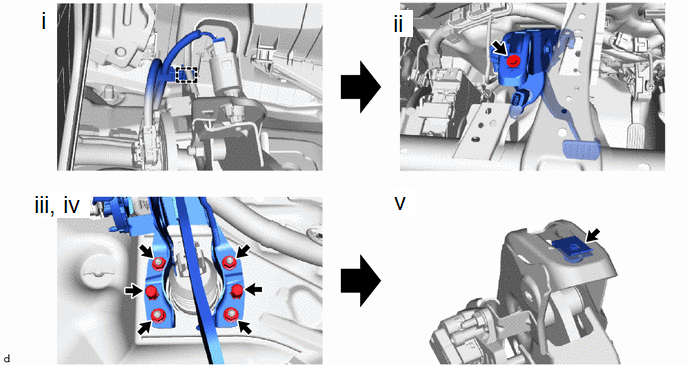 i

ii

iii, iv

v

d