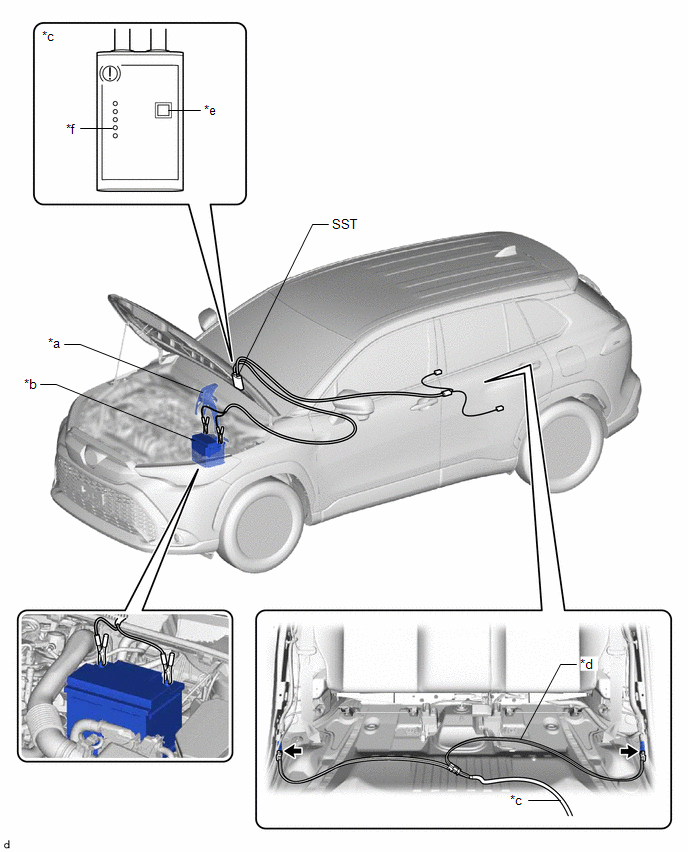 *c

*e

*f

SST

*a

*b

*d

*c

d