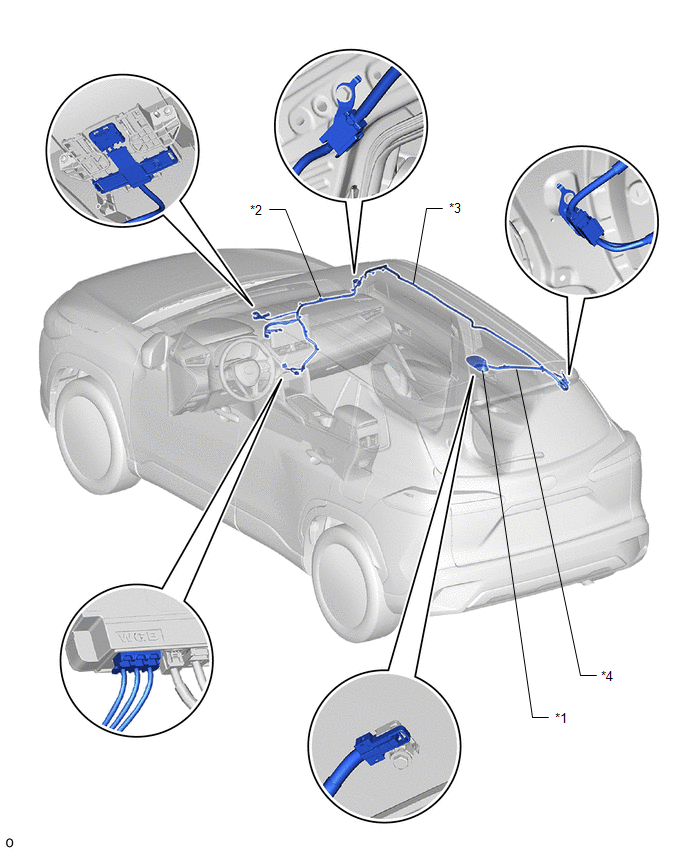 *2
*3
WGB
*4
*1
o