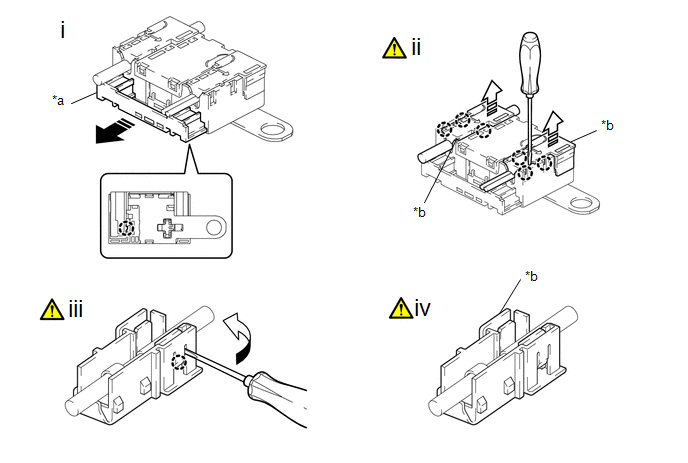 i

*a

ii

*b

*b

iii

iv

*b