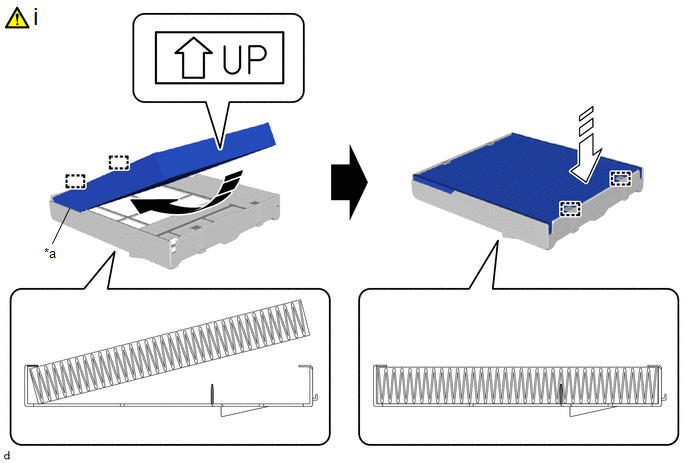 i

UP

*a

d