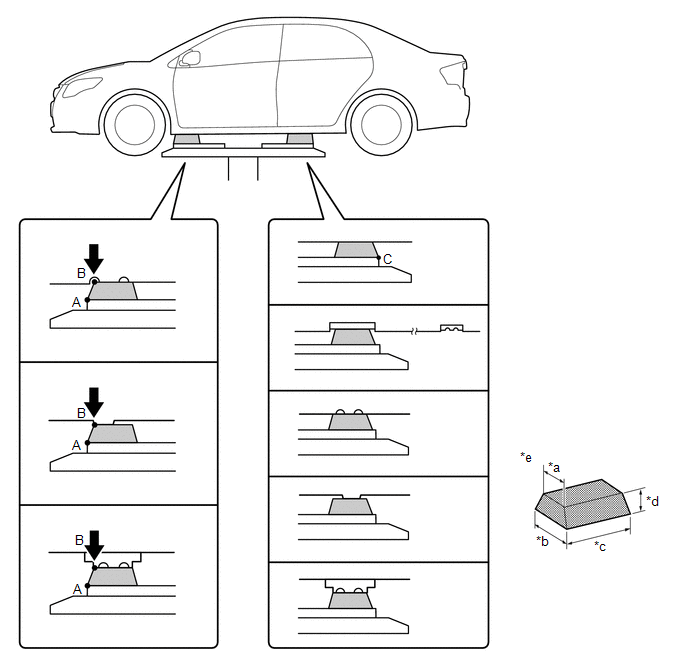 B
A
B
A
B
A
C
*e
*a
*d
*b
*c