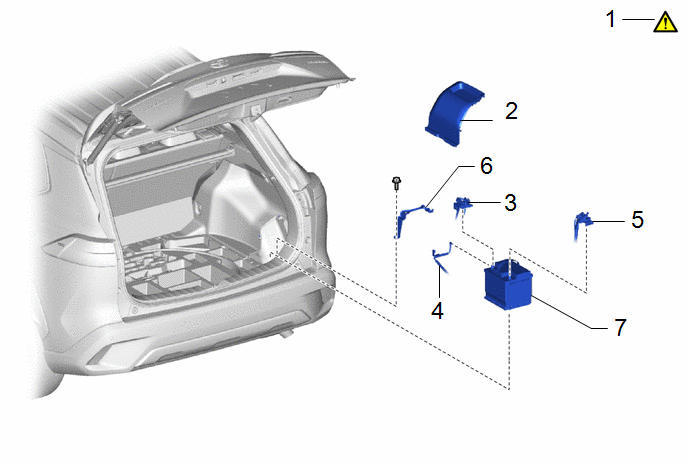 1
2
6
3
5
4
7