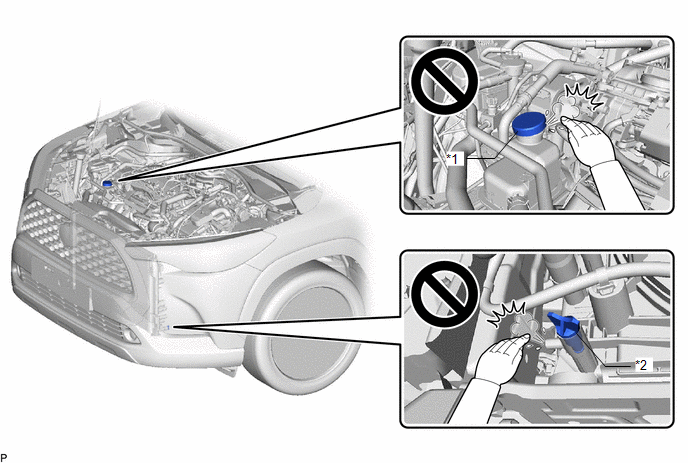 *1

*2

P